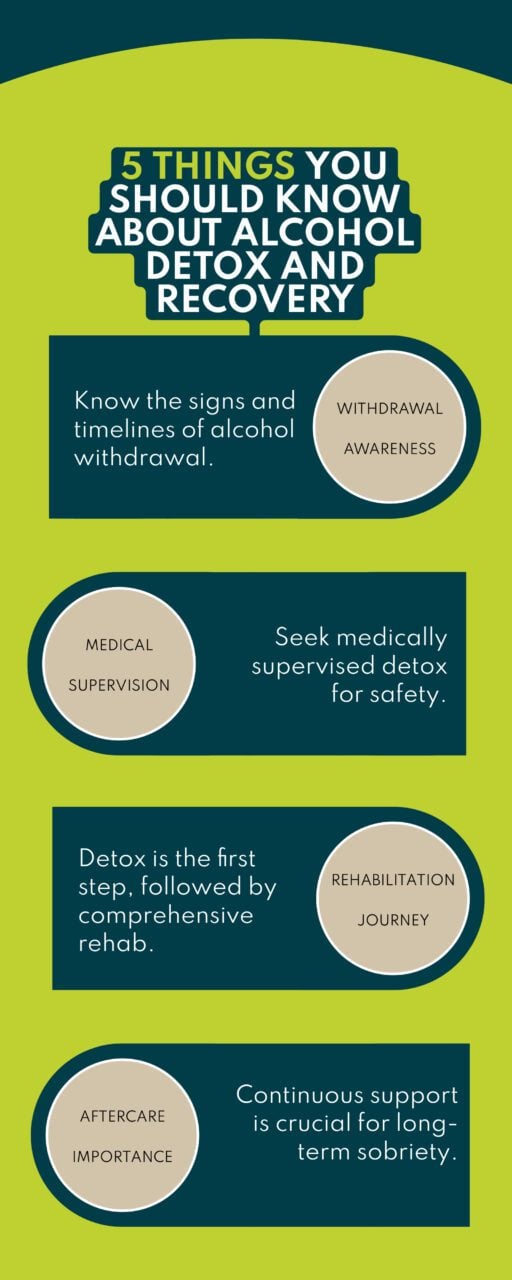 5 THINGS YOU SHOULD KNOW ABOUT ALCOHOL DETOX AND RECOVERY

Know the signs and timelines of alcohol withdrawal.

WITHDRAWAL AWARENESS

MEDICAL SUPERVISION

Seek medically supervised detox for safety.

Detox is the first step, followed by comprehensive rehab.

REHABILITATION JOURNEY

AFTERCARE IMPORTANCE

Continuous support is crucial for long-term sobriety.